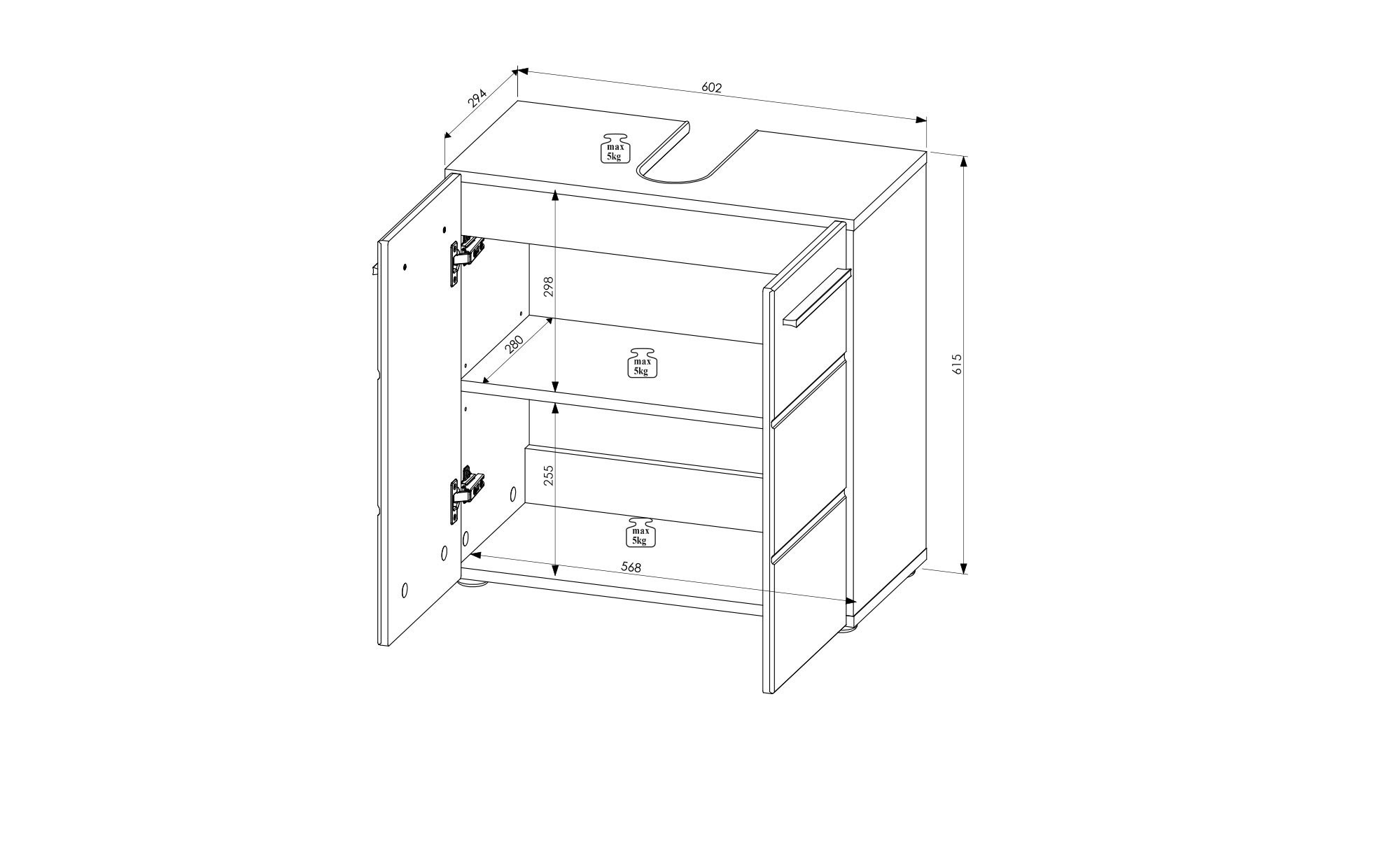 294
602
max
5kg
298
280
max
5kg
615
255
max
5kg
568