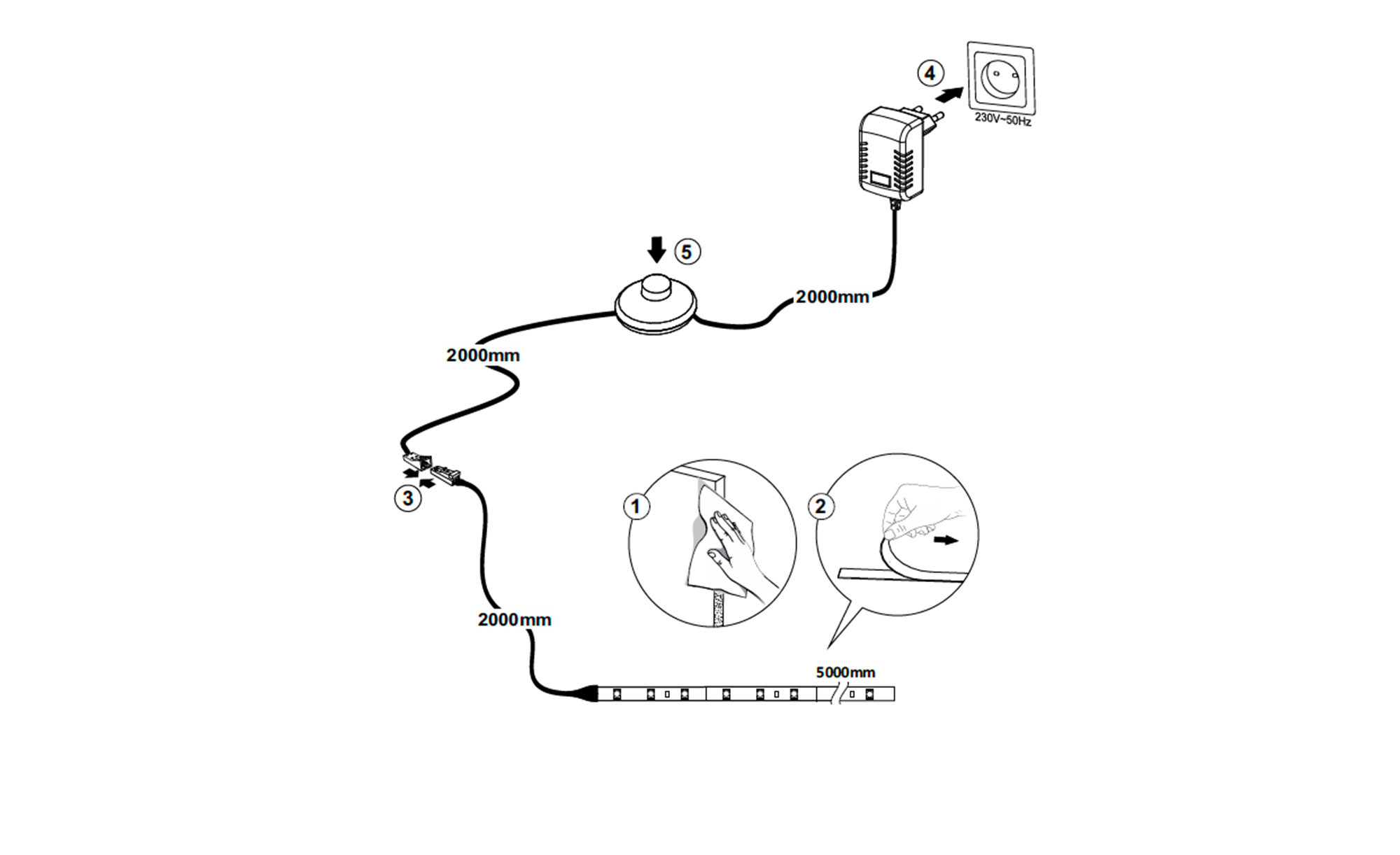 4

230V~50Hz

5

2000mm

2000mm

3

1

2

2000mm

5000mm